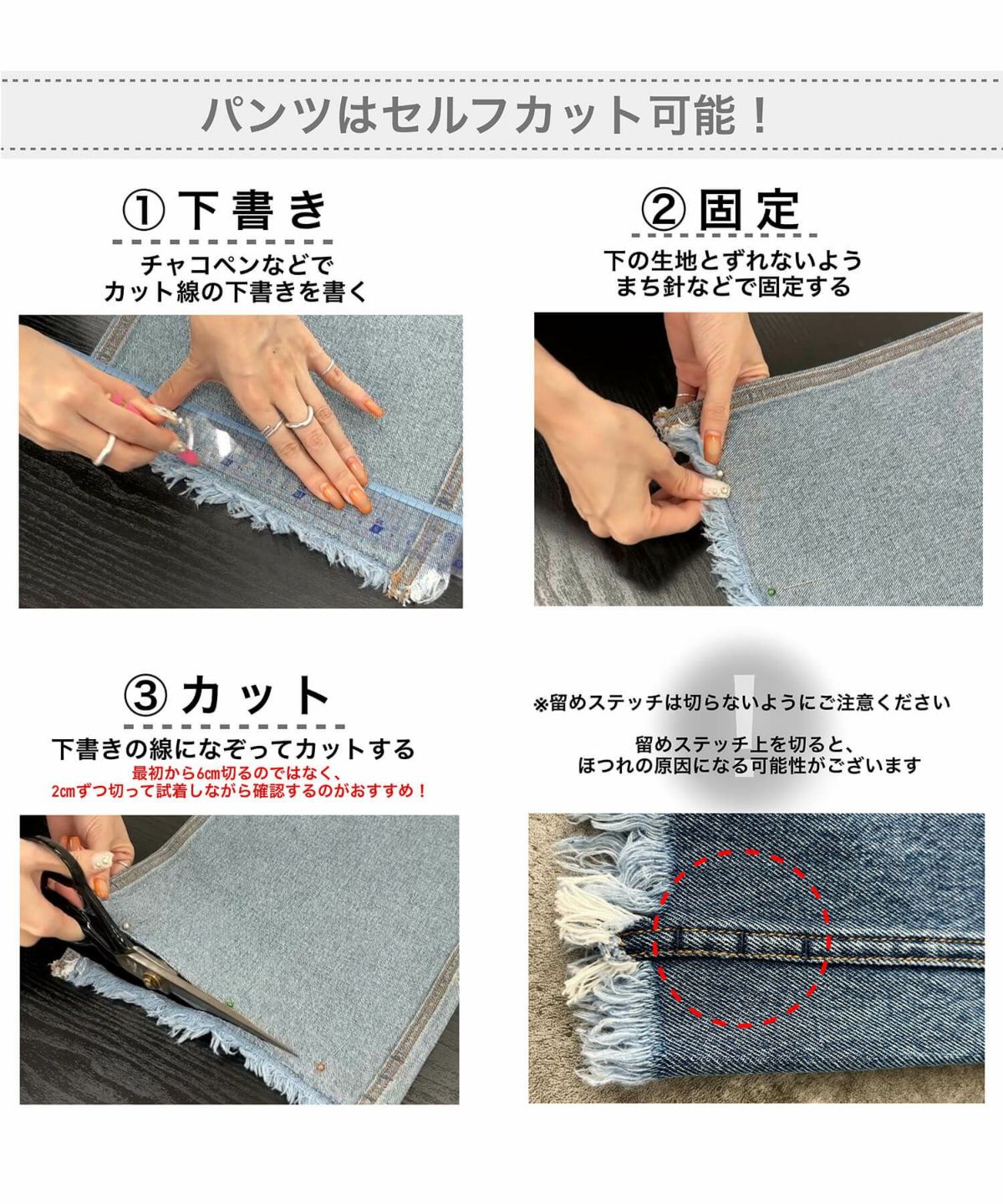 パンツはセルフカット可能！

①下書き

チャコペンなどで
カット線の下書きを書く

②固定

下の生地とずれないよう
まち針などで固定する

③カット

下書きの線になぞってカットする
最初から6㎝切るのではなく、
2㎝ずつ切って試着しながら確認するのがおすすめ！

※留めステッチは切らないようにご注意ください

留めステッチ上を切ると、
ほつれの原因になる可能性がございます